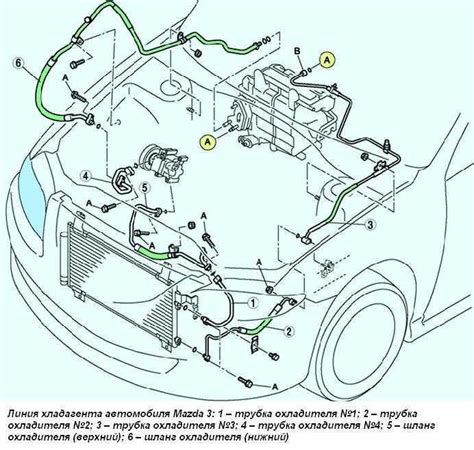 6
A
B
A
A
4
5
A
A
A
3
A
1
2
A

Линия хладагента автомобиля Mazda 3: 1 – трубка охладителя №1; 2 – трубка охладителя №2; 3 – трубка охладителя №3; 4 – трубка охладителя №4; 5 – шланг охладителя (верхний); 6 – шланг охладителя (нижний)