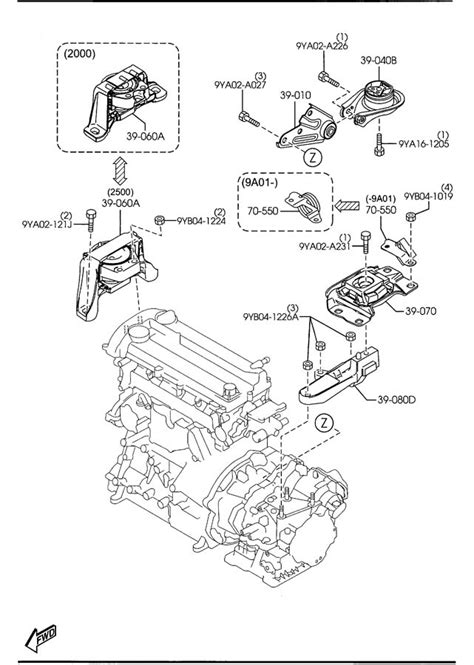 (2000)

39-060A

(2500)
39-060A

(2)
9YA02-121J

(2)
9YB04-1224

(1)
9YA02-A226

39-040B

(3)
9YA02-A027

39-010

(1)
9YA16-1205

Z

(9A01-)

70-550

(-9A01)
70-550

(4)
9YB04-1019

(1)
9YA02-A231

39-070

(3)
9YB04-1226A

39-080D

Z

FWD