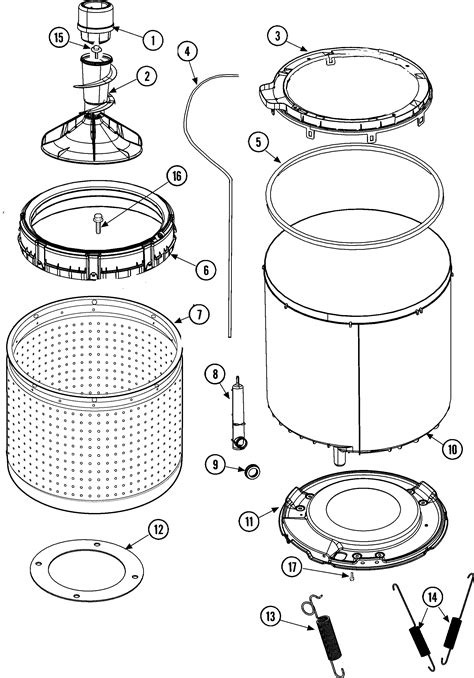 15
1
2
4
3
5
16
6
7
8
10
9
11
12
17
13
14