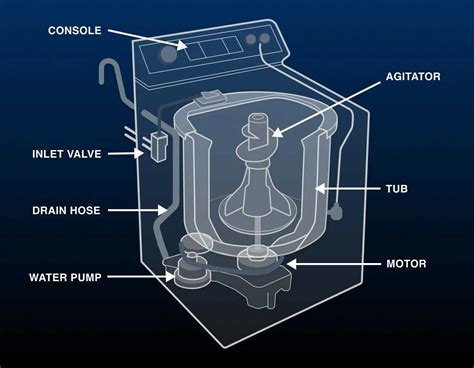 CONSOLE

AGITATOR

INLET VALVE

TUB

DRAIN HOSE

MOTOR

WATER PUMP