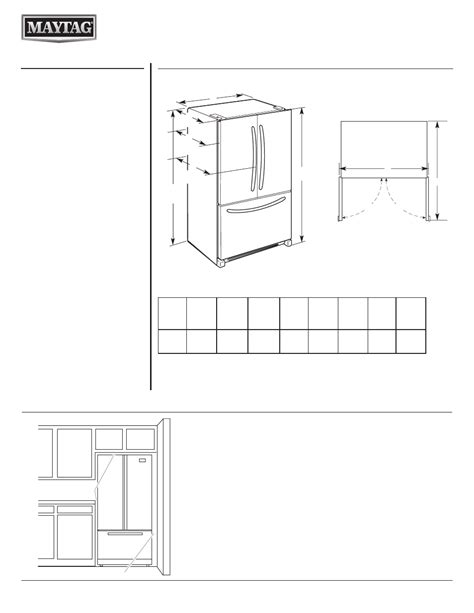 MAYTAG