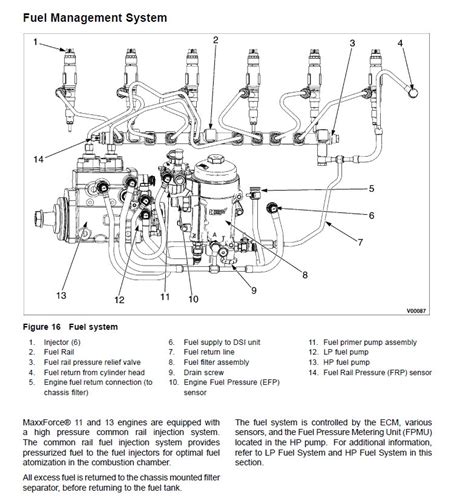 Fuel Management System

1
2
3
4
14
5
6
7
8
9
10
11
12
13
V00087

Figure 16 Fuel system

1. Injector (6)
2. Fuel Rail
3. Fuel rail pressure relief valve
4. Fuel return from cylinder head
5. Engine fuel return connection (to chassis filter)

6. Fuel supply to DSI unit
7. Fuel return line
8. Fuel filter assembly
9. Drain screw
10. Engine Fuel Pressure (EFP) sensor

11. Fuel primer pump assembly
12. LP fuel pump
13. HP fuel pump
14. Fuel Rail Pressure (FRP) sensor

MaxxForce® 11 and 13 engines are equipped with a high pressure common rail injection system. The common rail fuel injection system provides pressurized fuel to the fuel injectors for optimal fuel atomization in the combustion chamber.

All excess fuel is returned to the chassis mounted filter separator, before returning to the fuel tank.

The fuel system is controlled by the ECM, various sensors, and the Fuel Pressure Metering Unit (FPMU) located in the HP pump. For additional information, refer to LP Fuel System and HP Fuel System in this section.