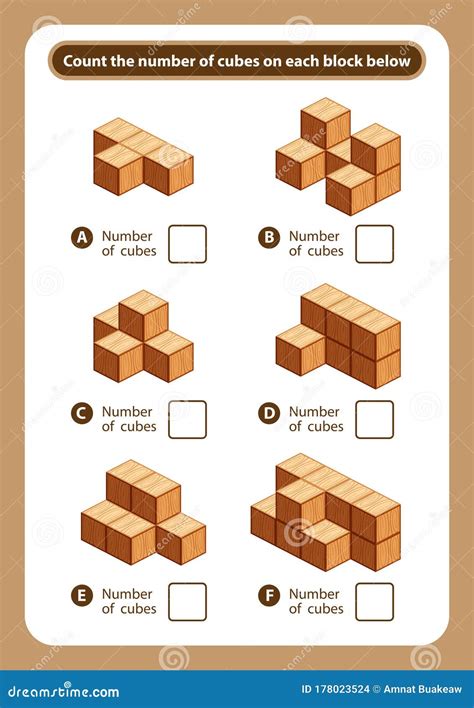 Count the number of cubes on each block below

A Number of cubes

B Number of cubes

C Number of cubes

D Number of cubes

E Number of cubes

F Number of cubes

dreamstime.com

ID 178023524 © Amnat Buakeaw