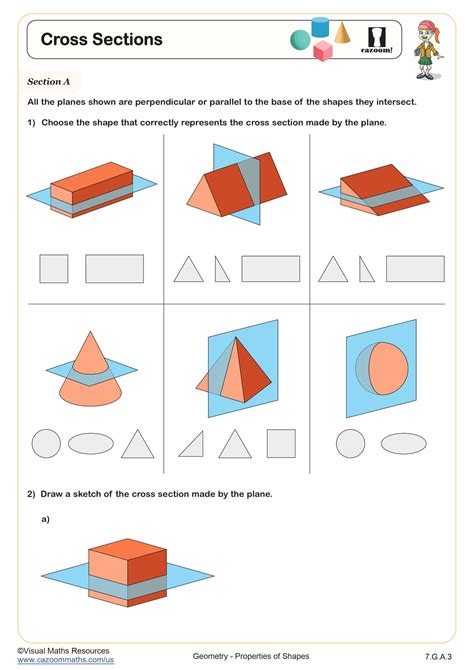 Cross Sections

cazoom!

Section A

All the planes shown are perpendicular or parallel to the base of the shapes they intersect.

1) Choose the shape that correctly represents the cross section made by the plane.

2) Draw a sketch of the cross section made by the plane.

a)

©Visual Maths Resources
www.cazoommaths.com/us

Geometry - Properties of Shapes

7.G.A.3