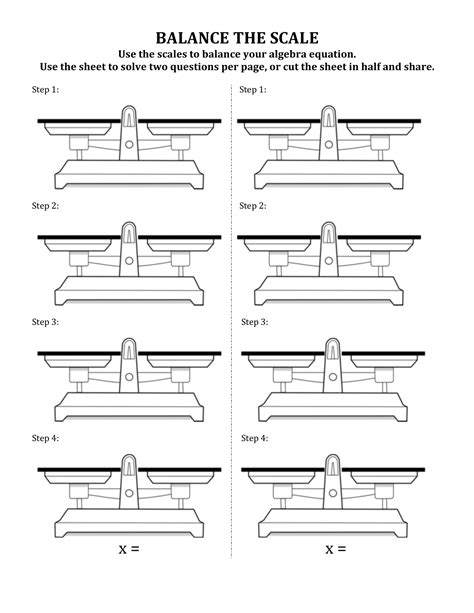 BALANCE THE SCALE

Use the scales to balance your algebra equation.
Use the sheet to solve two questions per page, or cut the sheet in half and share.

Step 1:

Step 2:

Step 3:

Step 4:

x =

Step 1:

Step 2:

Step 3:

Step 4:

x =