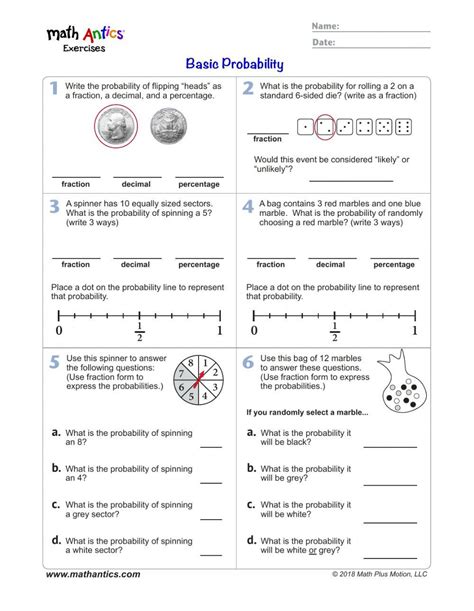 math Antics
Exercises

Name:
Date:

Basic Probability

1 Write the probability of flipping "heads" as a fraction, a decimal, and a percentage.

fraction decimal percentage

2 What is the probability for rolling a 2 on a standard 6-sided die? (write as a fraction)

fraction

Would this event be considered "likely" or "unlikely"?

3 A spinner has 10 equally sized sectors. What is the probability of spinning a 5? (write 3 ways)

fraction decimal percentage

Place a dot on the probability line to represent that probability.

0 $\frac{1}{2}$ 1

4 A bag contains 3 red marbles and one blue marble. What is the probability of randomly choosing a red marble? (write 3 ways)

fraction decimal percentage

Place a dot on the probability line to represent that probability.

0 $\frac{1}{2}$ 1

5 Use this spinner to answer the following questions: (Use fraction form to express the probabilities.)

8 1 2 3 4 5 6 7

a. What is the probability of spinning an 8?

b. What is the probability of spinning an 4?

c. What is the probability of spinning a grey sector?

d. What is the probability of spinning a white sector?

6 Use this bag of 12 marbles to answer these questions. (Use fraction form to express the probabilities.)

If you randomly select a marble...

a. What is the probability it will be black?

b. What is the probability it will be grey?

c. What is the probability it will be white?

d. What is the probability it will be white or grey?

www.mathantics.com
© 2018 Math Plus Motion, LLC