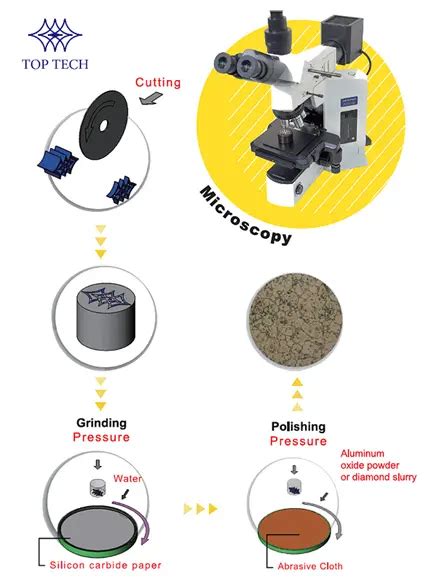 TOP TECH

Cutting

Microscopy

Grinding
Pressure

Water

Silicon carbide paper

Polishing
Pressure

Aluminum oxide powder or diamond slurry

Abrasive Cloth