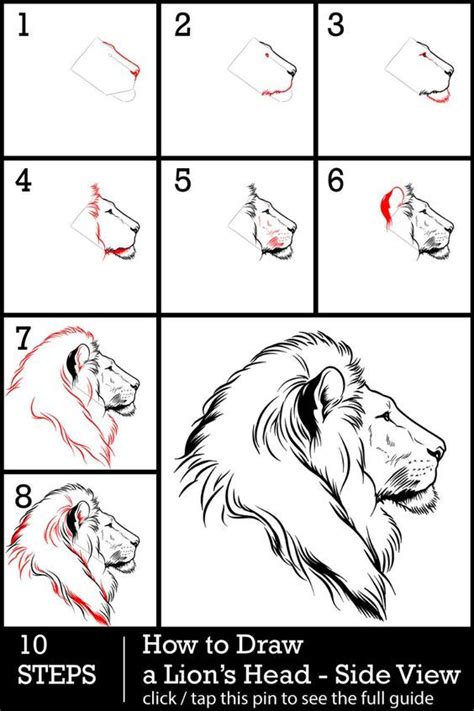 1

2

3

4

5

6

7

8

10 STEPS

How to Draw a Lion's Head - Side View

click / tap this pin to see the full guide