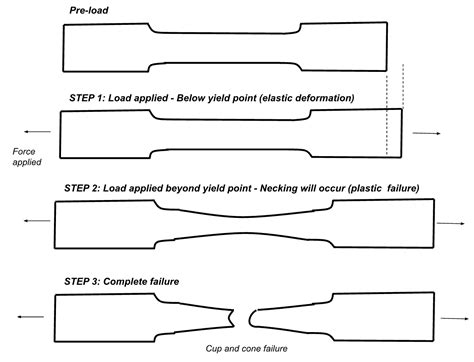 Pre-load

STEP 1: Load applied - Below yield point (elastic deformation)

Force applied

STEP 2: Load applied beyond yield point - Necking will occur (plastic failure)

STEP 3: Complete failure

Cup and cone failure