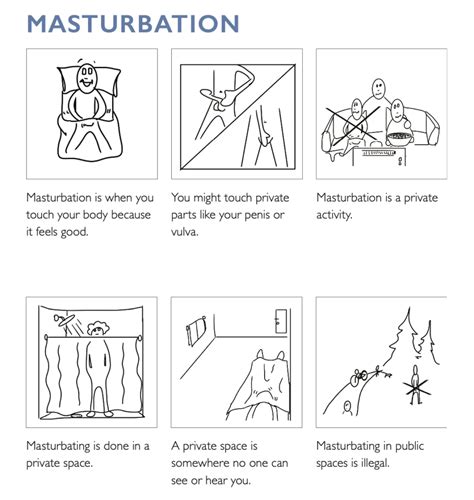 MASTURBATION

Masturbation is when you touch your body because it feels good.

You might touch private parts like your penis or vulva.

Masturbation is a private activity.

Masturbating is done in a private space.

A private space is somewhere no one can see or hear you.

Masturbating in public spaces is illegal.