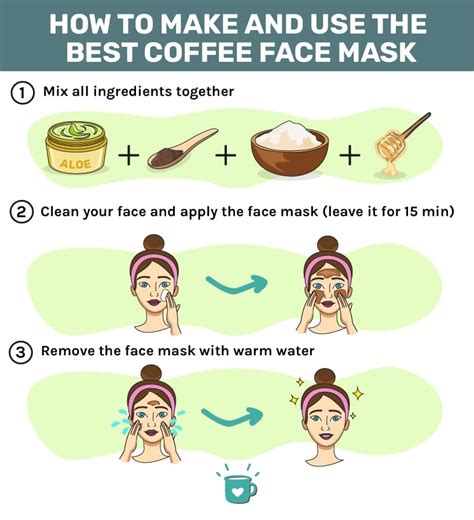 HOW TO MAKE AND USE THE BEST COFFEE FACE MASK

1 Mix all ingredients together

ALOE + + +

2 Clean your face and apply the face mask (leave it for 15 min)

3 Remove the face mask with warm water