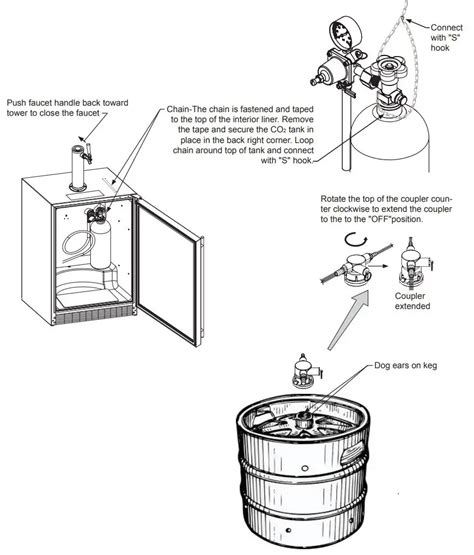 Connect with "S" hook

Push faucet handle back toward tower to close the faucet

Chain-The chain is fastened and taped to the top of the interior liner. Remove the tape and secure the $CO_2$ tank in place in the back right corner. Loop chain around top of tank and connect with "S" hook.

Rotate the top of the coupler counter clockwise to extend the coupler to the to the "OFF"position.

Coupler extended

Dog ears on keg