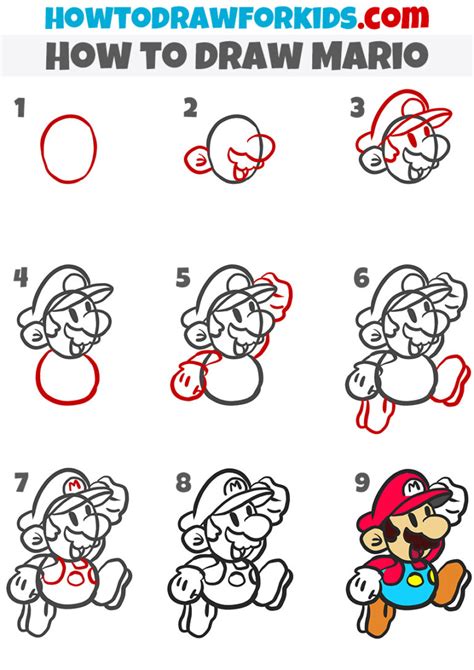 HOWTODRAWFORKIDS.com
HOW TO DRAW MARIO

1

2

3

4

5

6

7
M

8
M

9
M