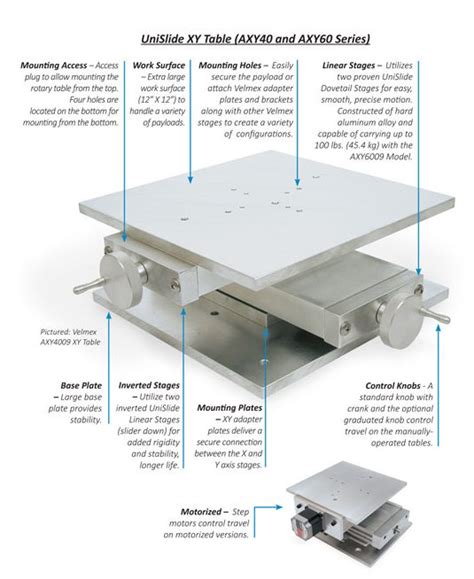 UniSlide XY Table (AXY40 and AXY60 Series)

Mounting Access – Access plug to allow mounting the rotary table from the top. Four holes are located on the bottom for mounting from the bottom.

Work Surface – Extra large work surface (12" X 12") to handle a variety of payloads.

Mounting Holes – Easily secure the payload or attach Velmex adapter plates and brackets along with other Velmex stages to create a variety of configurations.

Linear Stages – Utilizes two proven UniSlide Dovetail Stages for easy, smooth, precise motion. Constructed of hard aluminum alloy and capable of carrying up to 100 lbs. (45.4 kg) with the AXY6009 Model.

Pictured: Velmex AXY4009 XY Table

Base Plate – Large base plate provides stability.

Inverted Stages – Utilize two inverted UniSlide Linear Stages (slider down) for added rigidity and stability, longer life.

Mounting Plates – XY adapter plates deliver a secure connection between the X and Y axis stages.

Control Knobs - A standard knob with crank and the optional graduated knob control travel on the manually-operated tables.

Motorized – Step motors control travel on motorized versions.