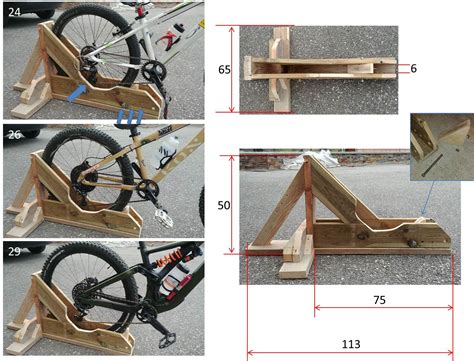 24

26

29

65

6

50

75

113