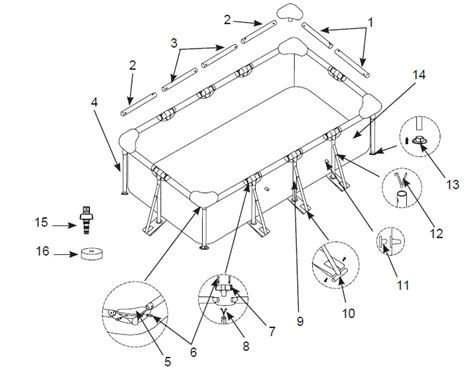 2
1
3
2
14
4
13
12
15
16
11
10
9
7
8
6
5