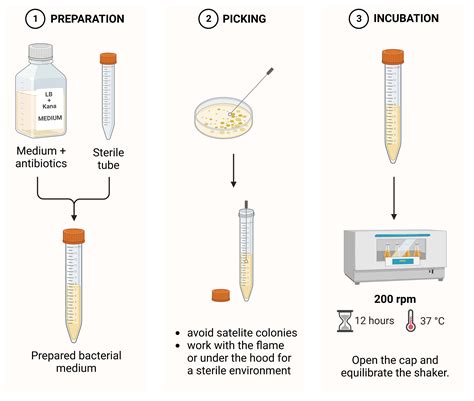 1 PREPARATION

LB + Kana MEDIUM

Medium + antibiotics

Sterile tube

Prepared bacterial medium

2 PICKING

• avoid satelite colonies
• work with the flame or under the hood for a sterile environment

3 INCUBATION

200 rpm

12 hours

37 °C

Open the cap and equilibrate the shaker.