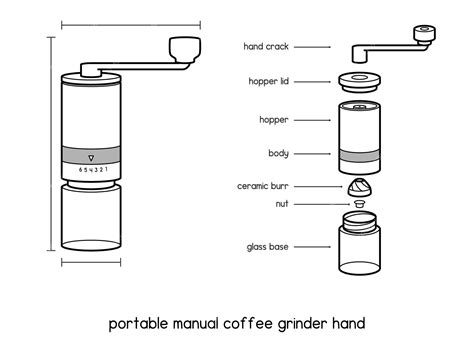 6 5 4 3 2 1

hand crack

hopper lid

hopper

body

ceramic burr

nut

glass base

portable manual coffee grinder hand