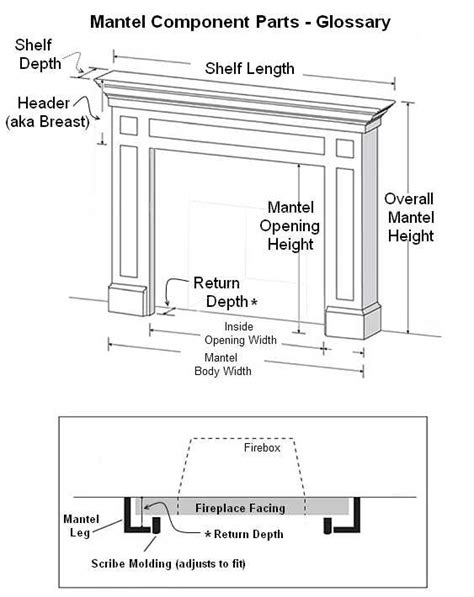 Mantel Component Parts - Glossary

Shelf Depth

Shelf Length

Header (aka Breast)

Mantel Opening Height

Overall Mantel Height

Return Depth *

Inside Opening Width

Mantel Body Width

Firebox

Fireplace Facing

Mantel Leg

* Return Depth

Scribe Molding (adjusts to fit)