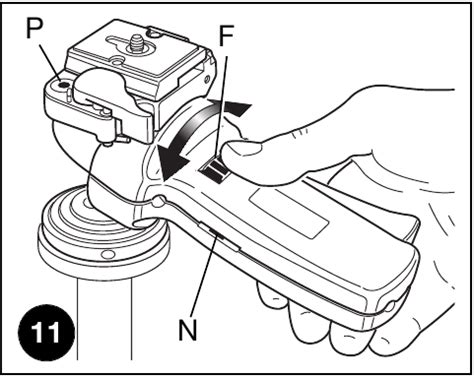 P
F
N
11