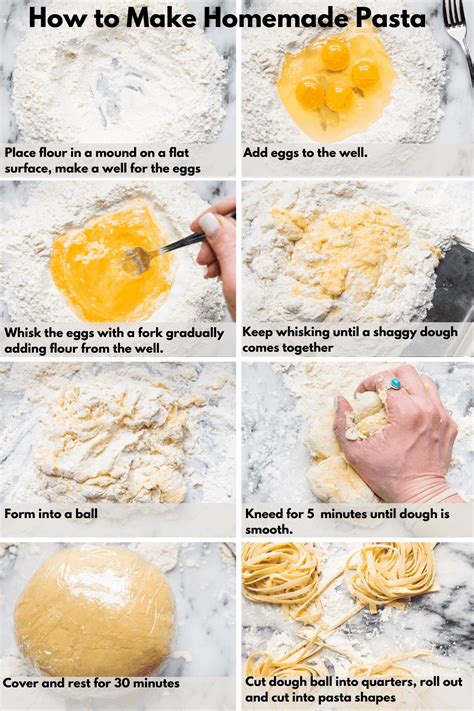 How to Make Homemade Pasta

Place flour in a mound on a flat surface, make a well for the eggs

Add eggs to the well.

Whisk the eggs with a fork gradually adding flour from the well.

Keep whisking until a shaggy dough comes together

Form into a ball

Kneed for 5 minutes until dough is smooth.

Cover and rest for 30 minutes

Cut dough ball into quarters, roll out and cut into pasta shapes