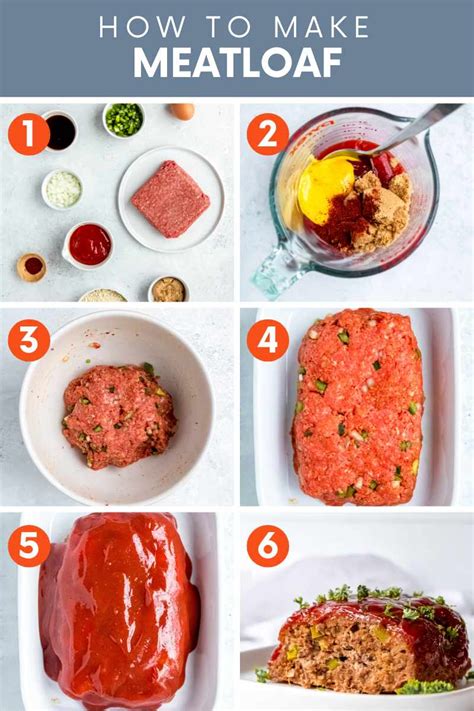 HOW TO MAKE
MEATLOAF

1

2

3

4

5

6