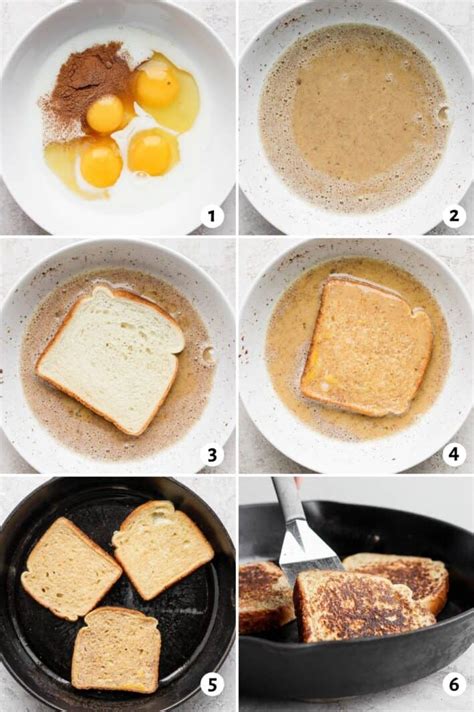 1
2
3
4
5
6