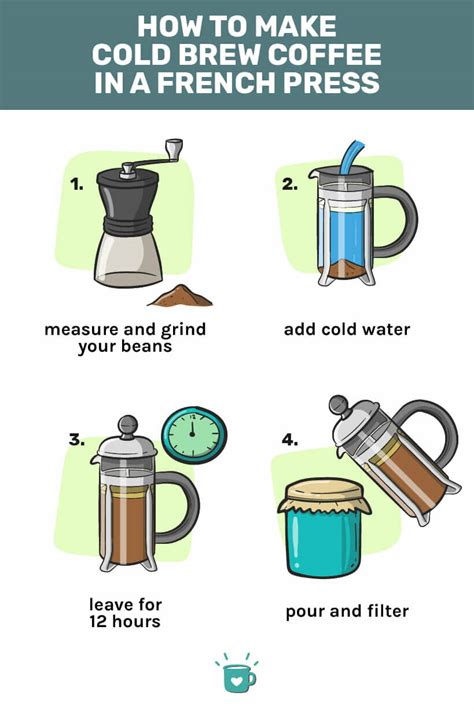 HOW TO MAKE COLD BREW COFFEE IN A FRENCH PRESS

1.

measure and grind your beans

2.

add cold water

3.

leave for 12 hours

4.

pour and filter