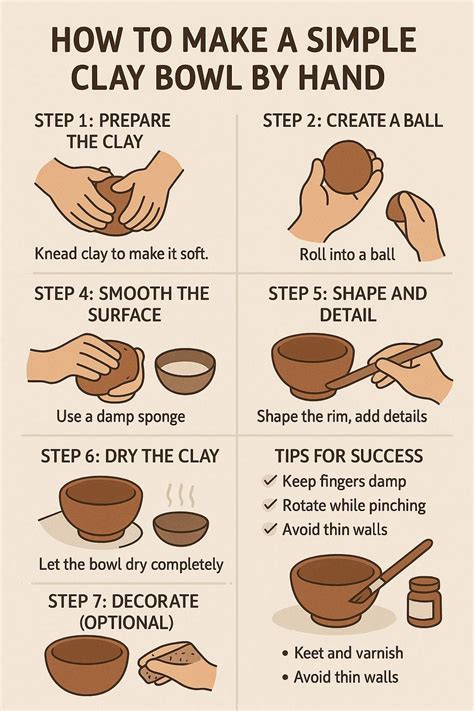 HOW TO MAKE A SIMPLE CLAY BOWL BY HAND

STEP 1: PREPARE THE CLAY

Knead clay to make it soft.

STEP 2: CREATE A BALL

Roll into a ball

STEP 4: SMOOTH THE SURFACE

Use a damp sponge

STEP 5: SHAPE AND DETAIL

Shape the rim, add details

STEP 6: DRY THE CLAY

Let the bowl dry completely

STEP 7: DECORATE (OPTIONAL)

TIPS FOR SUCCESS

✓ Keep fingers damp
✓ Rotate while pinching
✓ Avoid thin walls

• Keet and varnish
• Avoid thin walls