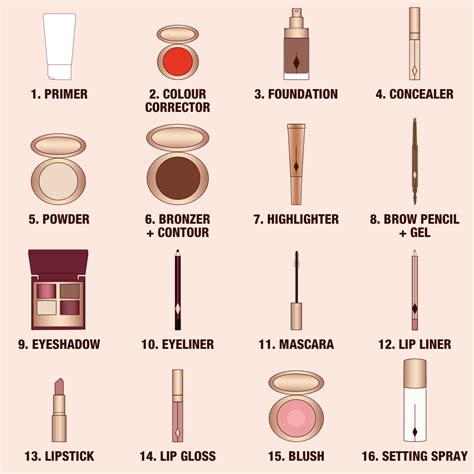 1. PRIMER

2. COLOUR CORRECTOR

3. FOUNDATION

4. CONCEALER

5. POWDER

6. BRONZER + CONTOUR

7. HIGHLIGHTER

8. BROW PENCIL + GEL

9. EYESHADOW

10. EYELINER

11. MASCARA

12. LIP LINER

13. LIPSTICK

14. LIP GLOSS

15. BLUSH

16. SETTING SPRAY