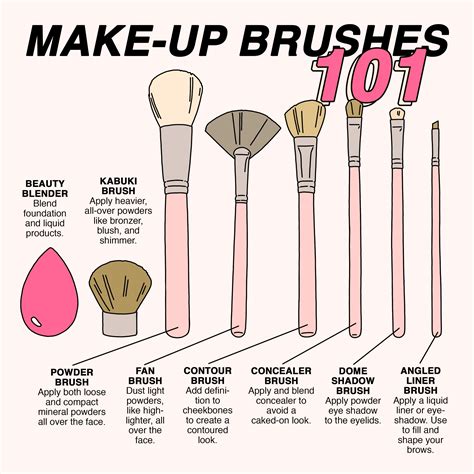 MAKE-UP BRUSHES 101

BEAUTY BLENDER
Blend foundation and liquid products.

KABUKI BRUSH
Apply heavier, all-over powders like bronzer, blush, and shimmer.

POWDER BRUSH
Apply both loose and compact mineral powders all over the face.

FAN BRUSH
Dust light powders, like highlighter, all over the face.

CONTOUR BRUSH
Add definition to cheekbones to create a contoured look.

CONCEALER BRUSH
Apply and blend concealer to avoid a caked-on look.

DOME SHADOW BRUSH
Apply powder eye shadow to the eyelids.

ANGLED LINER BRUSH
Apply a liquid liner or eyeshadow. Use to fill and shape your brows.