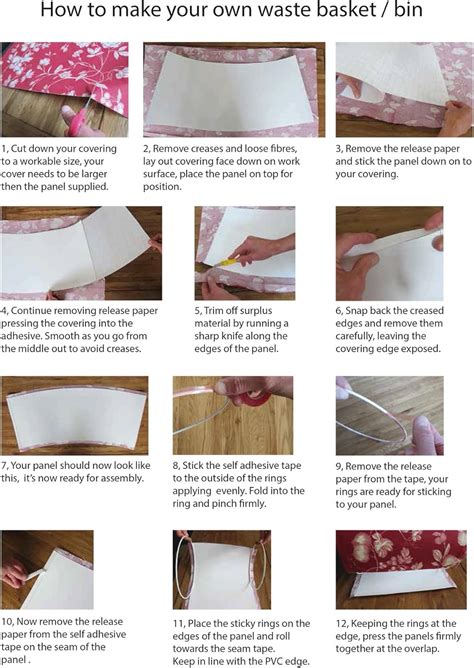 How to make your own waste basket / bin

1, Cut down your covering to a workable size, your cover needs to be larger then the panel supplied.

2, Remove creases and loose fibres, lay out covering face down on work surface, place the panel on top for position.

3, Remove the release paper and stick the panel down on to your covering.

4, Continue removing release paper pressing the covering into the adhesive. Smooth as you go from the middle out to avoid creases.

5, Trim off surplus material by running a sharp knife along the edges of the panel.

6, Snap back the creased edges and remove them carefully, leaving the covering edge exposed.

7, Your panel should now look like this, it's now ready for assembly.

8, Stick the self adhesive tape to the outside of the rings applying evenly. Fold into the ring and pinch firmly.

9, Remove the release paper from the tape, your rings are ready for sticking to your panel.

10, Now remove the release paper from the self adhesive tape on the seam of the panel .

11, Place the sticky rings on the edges of the panel and roll towards the seam tape. Keep in line with the PVC edge.

12, Keeping the rings at the edge, press the panels firmly together at the overlap.