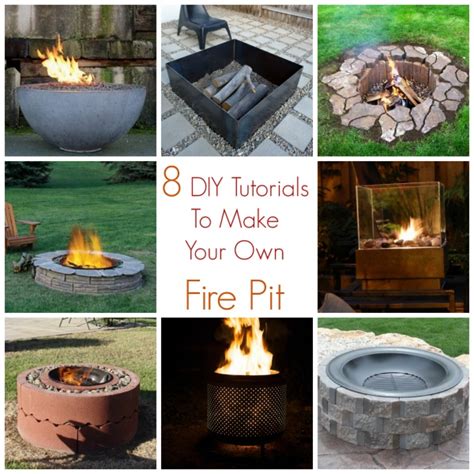 8 DIY Tutorials To Make Your Own Fire Pit