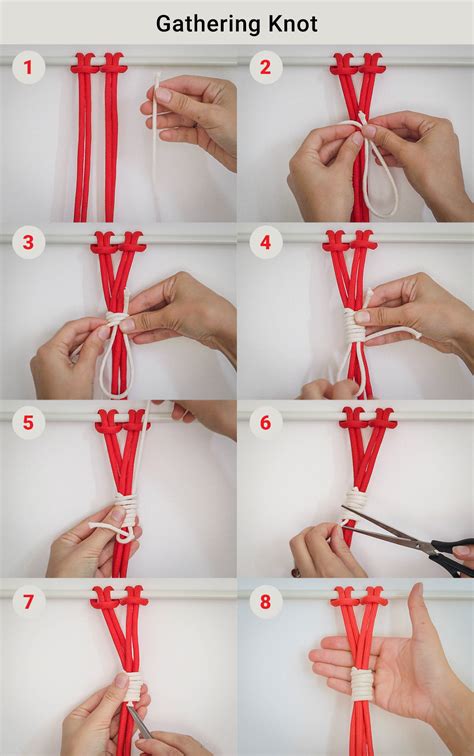 Gathering Knot

1

2

3

4

5

6

7

8