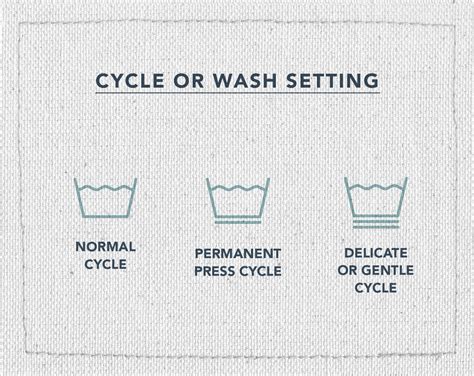 CYCLE OR WASH SETTING

NORMAL CYCLE

PERMANENT PRESS CYCLE

DELICATE OR GENTLE CYCLE