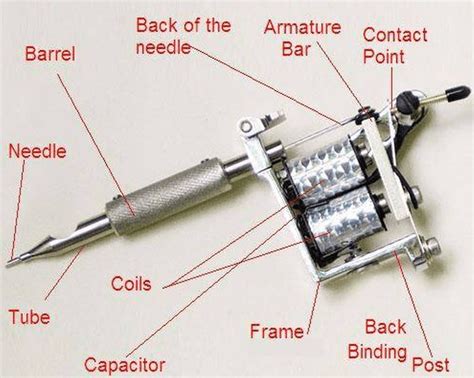 Back of the needle

Armature Bar

Contact Point

Barrel

Needle

Coils

Tube

Frame

Back Binding Post

Capacitor