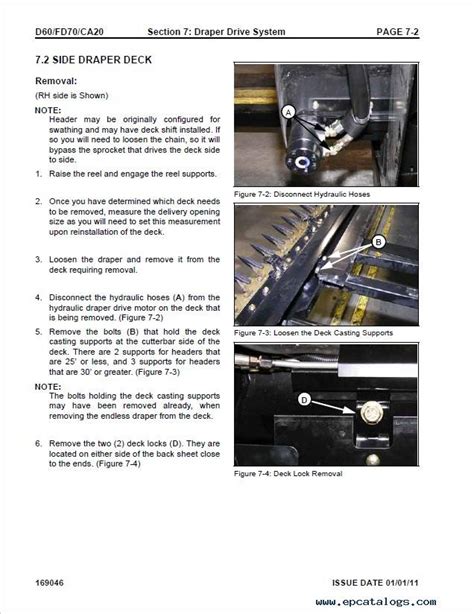 D60/FD70/CA20 Section 7: Draper Drive System PAGE 7-2

7.2 SIDE DRAPER DECK

Removal:

(RH side is Shown)

NOTE:
Header may be originally configured for swathing and may have deck shift installed. If so you will need to loosen the chain, so it will bypass the sprocket that drives the deck side to side.

1. Raise the reel and engage the reel supports.

2. Once you have determined which deck needs to be removed, measure the delivery opening size as you will need to set this measurement upon reinstallation of the deck.

3. Loosen the draper and remove it from the deck requiring removal.

4. Disconnect the hydraulic hoses (A) from the hydraulic draper drive motor on the deck that is being removed. (Figure 7-2)

5. Remove the bolts (B) that hold the deck casting supports at the cutterbar side of the deck. There are 2 supports for headers that are 25' or less, and 3 supports for headers that are 30' or greater. (Figure 7-3)

NOTE:
The bolts holding the deck casting supports may have been removed already, when removing the endless draper from the deck.

6. Remove the two (2) deck locks (D). They are located on either side of the back sheet close to the ends. (Figure 7-4)

A

Figure 7-2: Disconnect Hydraulic Hoses

B

Figure 7-3: Loosen the Deck Casting Supports

D

Figure 7-4: Deck Lock Removal

169046 ISSUE DATE 01/01/11

www.epcatalogs.com