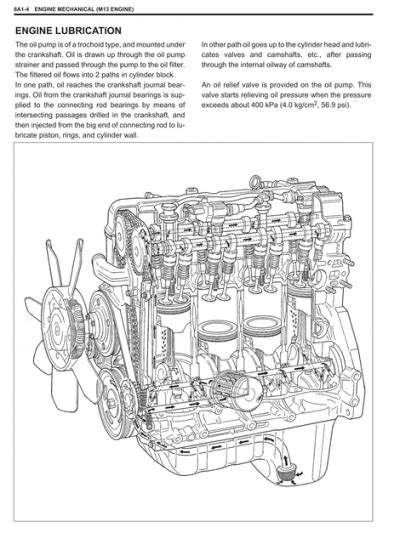 6A1-4 ENGINE MECHANICAL (M13 ENGINE)

ENGINE LUBRICATION

The oil pump is of a trochoid type, and mounted under the crankshaft. Oil is drawn up through the oil pump strainer and passed through the pump to the oil filter. The filtered oil flows into 2 paths in cylinder block.
In one path, oil reaches the crankshaft journal bearings. Oil from the crankshaft journal bearings is supplied to the connecting rod bearings by means of intersecting passages drilled in the crankshaft, and then injected from the big end of connecting rod to lubricate piston, rings, and cylinder wall.

In other path oil goes up to the cylinder head and lubricates valves and camshafts, etc., after passing through the internal oilway of camshafts.

An oil relief valve is provided on the oil pump. This valve starts relieving oil pressure when the pressure exceeds about 400 kPa (4.0 kg/cm$^2$, 56.9 psi).