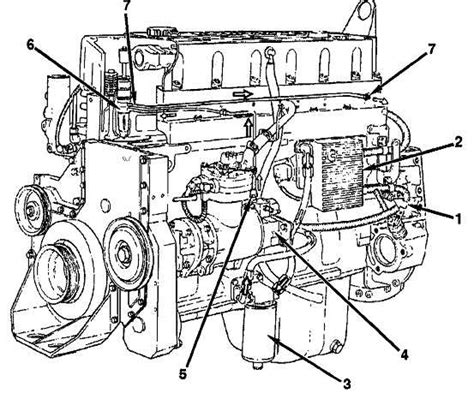 7
6
7
2
1
4
5
3