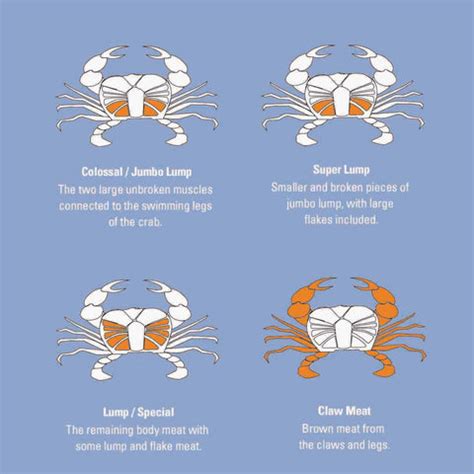 Colossal / Jumbo Lump
The two large unbroken muscles connected to the swimming legs of the crab.

Super Lump
Smaller and broken pieces of jumbo lump, with large flakes included.

Lump / Special
The remaining body meat with some lump and flake meat.

Claw Meat
Brown meat from the claws and legs.