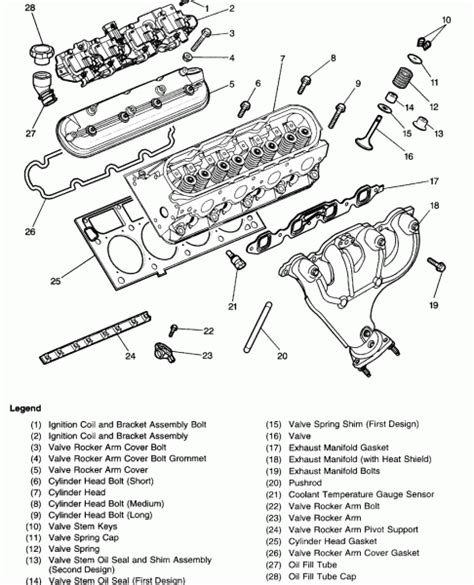 28
1
2
3
4
5
6
7
8
9
10
11
12
13
14
15
16
17
18
19
20
21
22
23
24
25
26
27

Legend

(1) Ignition Coil and Bracket Assembly Bolt
(2) Ignition Coil and Bracket Assembly
(3) Valve Rocker Arm Cover Bolt
(4) Valve Rocker Arm Cover Bolt Grommet
(5) Valve Rocker Arm Cover
(6) Cylinder Head Bolt (Short)
(7) Cylinder Head
(8) Cylinder Head Bolt (Medium)
(9) Cylinder Head Bolt (Long)
(10) Valve Stem Keys
(11) Valve Spring Cap
(12) Valve Spring
(13) Valve Stem Oil Seal and Shim Assembly (Second Design)
(14) Valve Stem Oil Seal (First Design)

(15) Valve Spring Shim (First Design)
(16) Valve
(17) Exhaust Manifold Gasket
(18) Exhaust Manifold (with Heat Shield)
(19) Exhaust Manifold Bolts
(20) Pushrod
(21) Coolant Temperature Gauge Sensor
(22) Valve Rocker Arm Bolt
(23) Valve Rocker Arm
(24) Valve Rocker Arm Pivot Support
(25) Cylinder Head Gasket
(26) Valve Rocker Arm Cover Gasket
(27) Oil Fill Tube
(28) Oil Fill Tube Cap