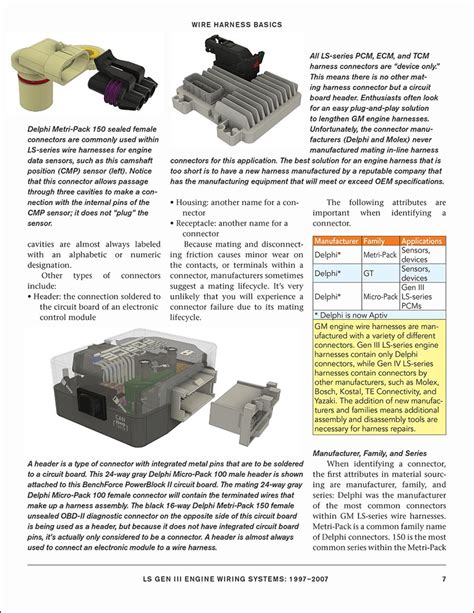 WIRE HARNESS BASICS

Delphi Metri-Pack 150 sealed female connectors are commonly used within LS-series wire harnesses for engine data sensors, such as this camshaft position (CMP) sensor (left). Notice that this connector allows passage through three cavities to make a connection with the internal pins of the CMP sensor; it does not "plug" the sensor.

All LS-series PCM, ECM, and TCM harness connectors are "device only." This means there is no other mating harness connector but a circuit board header. Enthusiasts often look for an easy plug-and-play solution to lengthen GM engine harnesses. Unfortunately, the connector manufacturers (Delphi and Molex) never manufactured mating in-line harness connectors for this application. The best solution for an engine harness that is too short is to have a new harness manufactured by a reputable company that has the manufacturing equipment that will meet or exceed OEM specifications.

cavities are almost always labeled with an alphabetic or numeric designation.

Other types of connectors include:
• Header: the connection soldered to the circuit board of an electronic control module
• Housing: another name for a connector
• Receptacle: another name for a connector

Because mating and disconnecting friction causes minor wear on the contacts, or terminals within a connector, manufacturers sometimes suggest a mating lifecycle. It's very unlikely that you will experience a connector failure due to its mating lifecycle.

The following attributes are important when identifying a connector.

| Manufacturer | Family | Applications |
|---|---|---|
| Delphi* | Metri-Pack | Sensors, devices |
| Delphi* | GT | Sensors, devices |
| Delphi* | Micro-Pack | Gen III LS-series PCMs |

* Delphi is now Aptiv

GM engine wire harnesses are manufactured with a variety of different connectors. Gen III LS-series engine harnesses contain only Delphi connectors, while Gen IV LS-series harnesses contain connectors by other manufacturers, such as Molex, Bosch, Kostal, TE Connectivity, and Yazaki. The addition of new manufacturers and families means additional assembly and disassembly tools are necessary for harness repairs.

A header is a type of connector with integrated metal pins that are to be soldered to a circuit board. This 24-way gray Delphi Micro-Pack 100 male header is shown attached to this BenchForce PowerBlock II circuit board. The mating 24-way gray Delphi Micro-Pack 100 female connector will contain the terminated wires that make up a harness assembly. The black 16-way Delphi Metri-Pack 150 female unsealed OBD-II diagnostic connector on the opposite side of this circuit board is being used as a header, but because it does not have integrated circuit board pins, it's actually only considered to be a connector. A header is almost always used to connect an electronic module to a wire harness.

Manufacturer, Family, and Series
When identifying a connector, the first attributes in material sourcing are manufacturer, family, and series: Delphi was the manufacturer of the most common connectors within GM LS-series wire harnesses. Metri-Pack is a common family name of Delphi connectors. 150 is the most common series within the Metri-Pack

LS GEN III ENGINE WIRING SYSTEMS: 1997–2007 7