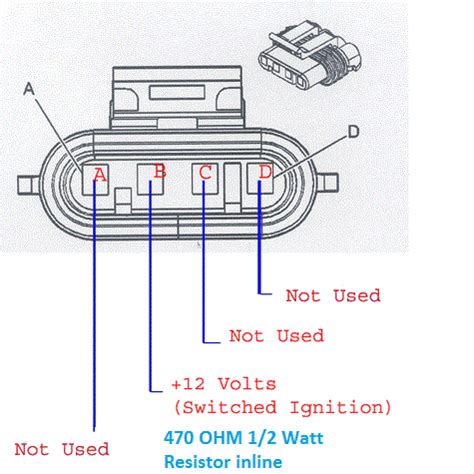 A
D
A B C D

Not Used

Not Used

+12 Volts
(Switched Ignition)

470 OHM 1/2 Watt
Resistor inline

Not Used