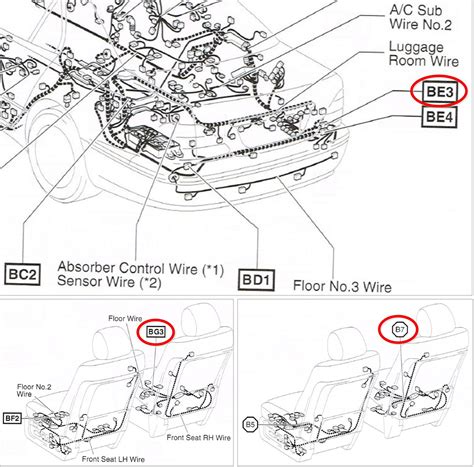 A/C Sub Wire No.2

Luggage Room Wire

BE3

BE4

BC2

Absorber Control Wire (*1)
Sensor Wire (*2)

BD1

Floor No.3 Wire

Floor Wire

BG3

Floor No.2 Wire

BF2

Front Seat RH Wire

Front Seat LH Wire

B7

B5