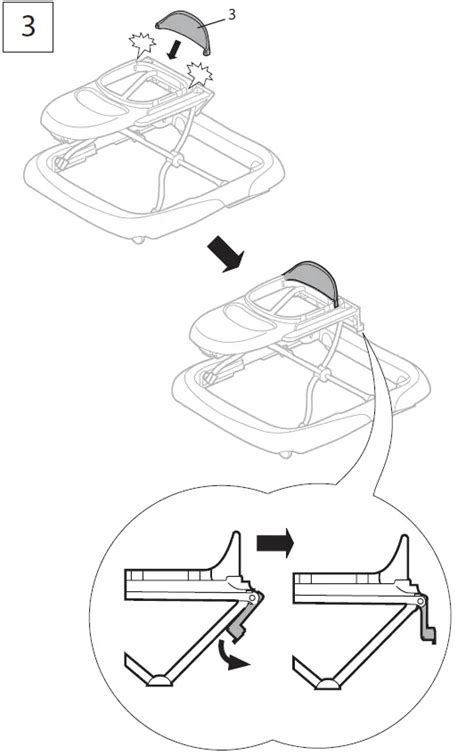 3

3