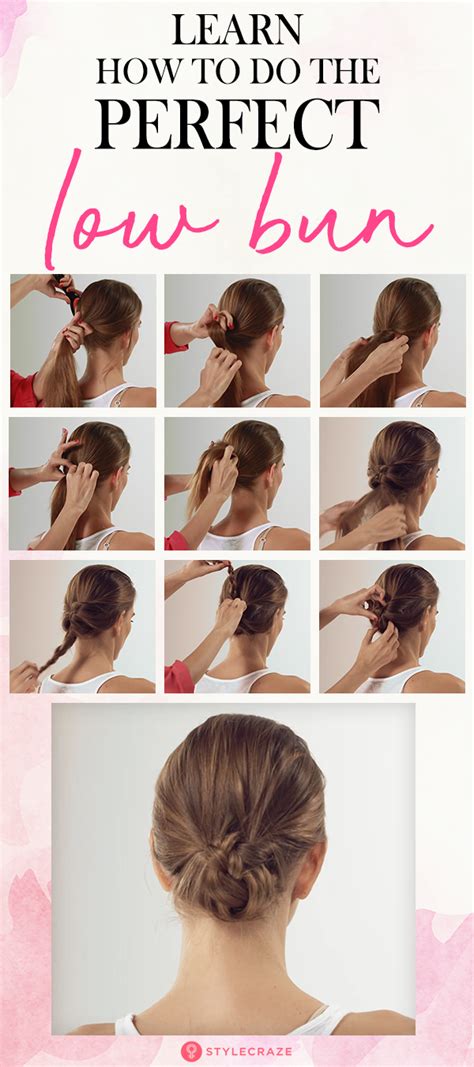 LEARN
HOW TO DO THE
PERFECT
low bun

STYLECRAZE