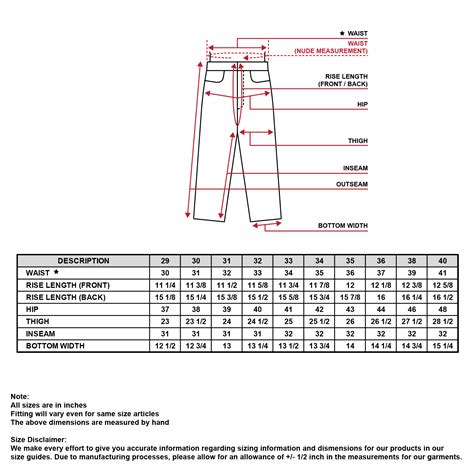 ★ WAIST
WAIST
(NUDE MEASUREMENT)

RISE LENGTH
(FRONT / BACK)

HIP

THIGH

INSEAM

OUTSEAM

BOTTOM WIDTH

| DESCRIPTION | 29 | 30 | 31 | 32 | 33 | 34 | 35 | 36 | 38 | 40 |
|---|---|---|---|---|---|---|---|---|---|---|
| WAIST ★ | 30 | 31 | 32 | 33 | 34 | 35 | 36 | 37 | 39 | 41 |
| RISE LENGTH (FRONT) | 11 1/4 | 11 3/8 | 11 1/2 | 11 5/8 | 11 3/4 | 11 7/8 | 12 | 12 1/8 | 12 3/8 | 12 5/8 |
| RISE LENGTH (BACK) | 15 1/8 | 15 1/4 | 15 3/8 | 15 1/2 | 15 5/8 | 15 3/4 | 15 7/8 | 16 | 16 1/4 | 16 1/2 |
| HIP | 37 | 38 | 39 | 40 | 41 | 42 | 43 | 44 | 46 | 48 |
| THIGH | 23 | 23 1/2 | 24 | 24 1/2 | 25 | 25 1/2 | 26 | 26 1/2 | 27 1/2 | 28 1/2 |
| INSEAM | 31 | 31 | 31 | 31 | 32 | 32 | 32 | 32 | 32 | 32 |
| BOTTOM WIDTH | 12 1/2 | 12 3/4 | 13 | 13 1/4 | 13 1/2 | 13 3/4 | 14 | 14 1/4 | 14 3/4 | 15 1/4 |

Note:
All sizes are in inches
Fitting will vary even for same size articles
The above dimensions are measured by hand

Size Disclaimer:
We make every effort to give you accurate information regarding sizing information and dismensions for our products in our size guides. Due to manufacturing processes, please allow for an allowance of +/- 1/2 inch in the measurements for our garments.