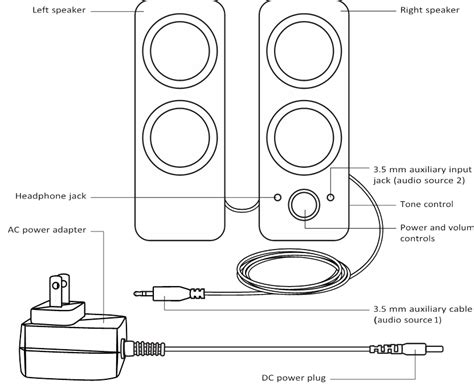 Left speaker

Right speaker

3.5 mm auxiliary input jack (audio source 2)

Headphone jack

Tone control

AC power adapter

Power and volum controls

3.5 mm auxiliary cable (audio source 1)

DC power plug