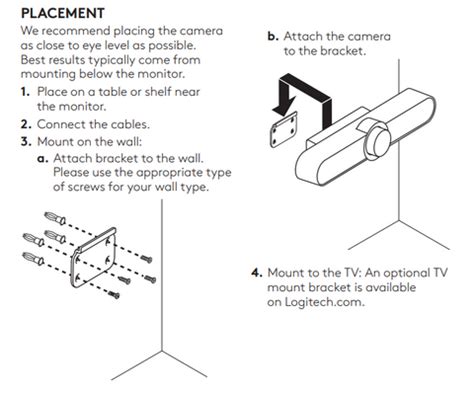 PLACEMENT

We recommend placing the camera as close to eye level as possible. Best results typically come from mounting below the monitor.

1. Place on a table or shelf near the monitor.

2. Connect the cables.

3. Mount on the wall:

a. Attach bracket to the wall. Please use the appropriate type of screws for your wall type.

b. Attach the camera to the bracket.

4. Mount to the TV: An optional TV mount bracket is available on Logitech.com.