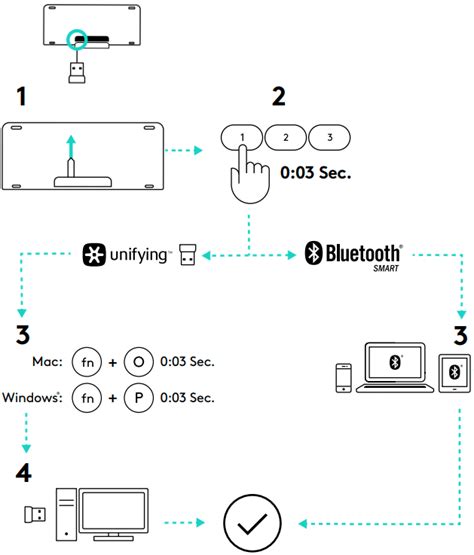 1

2

1 2 3

0:03 Sec.

unifying™

Bluetooth® SMART

3

Mac: fn + O 0:03 Sec.

Windows®: fn + P 0:03 Sec.

3

4